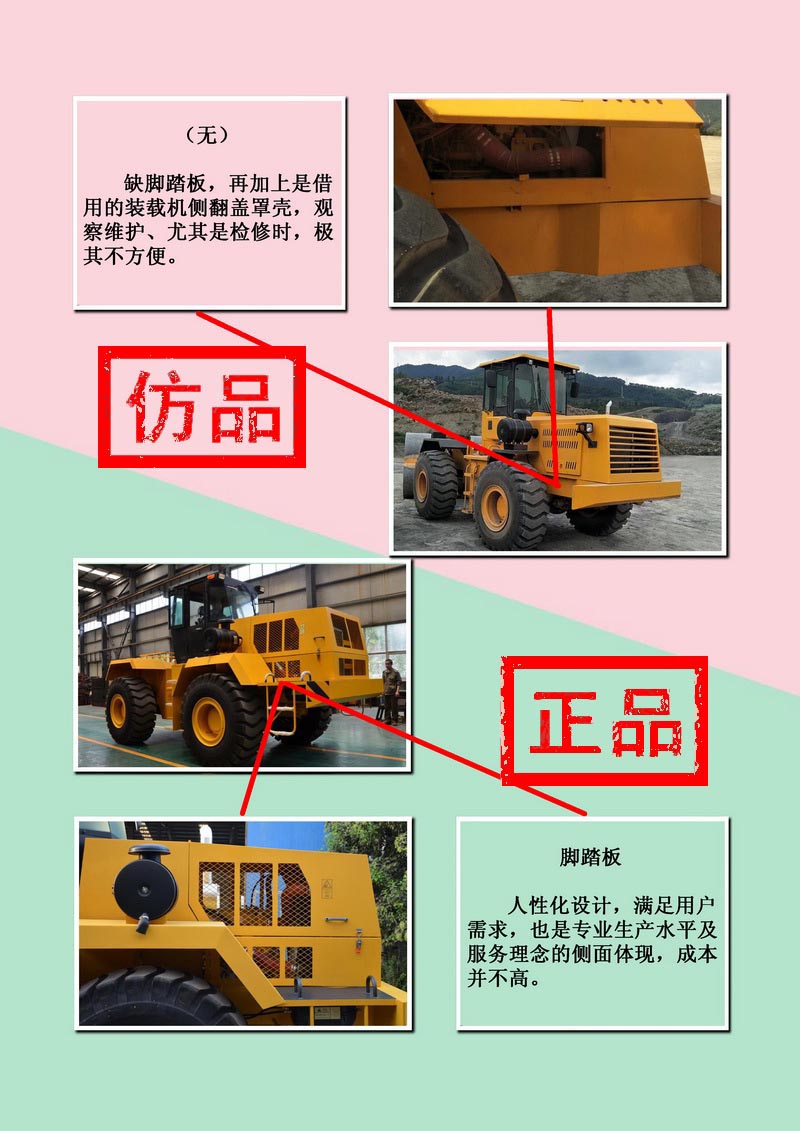 （无）

缺脚踏板，再加上是借用的装载机侧翻盖罩壳，观察维护、尤其是检修时，极其不方便。

仿品

正品

脚踏板

人性化设计，满足用户需求，也是专业生产水平及服务理念的侧面体现，成本并不高。